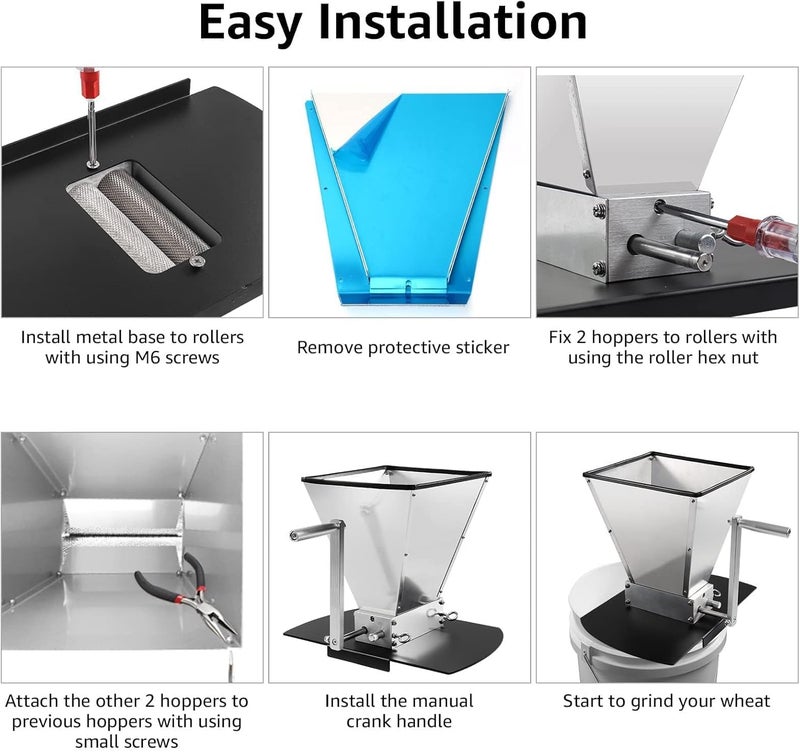 Easy Installation

Install metal base to rollers with using M6 screws

Remove protective sticker

Fix 2 hoppers to rollers with using the roller hex nut

Attach the other 2 hoppers to previous hoppers with using small screws

Install the manual crank handle

Start to grind your wheat